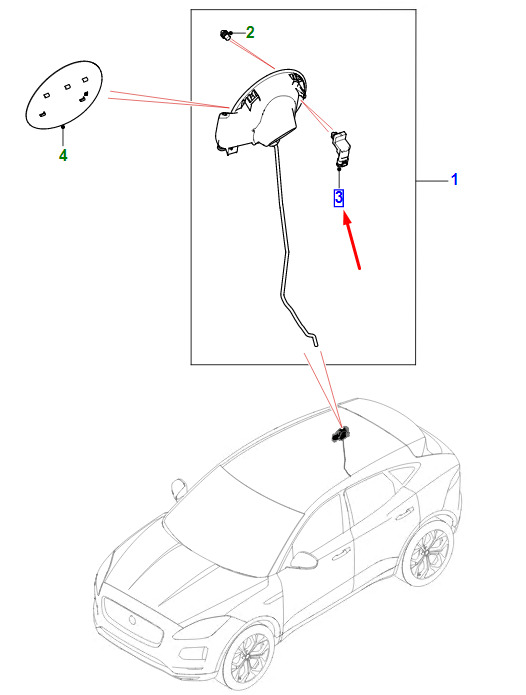 2
4
3
1