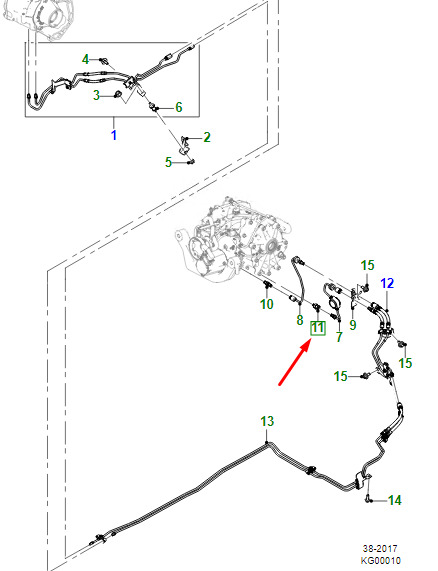 4
3
6
1
2
5
15
12
10
8
11
7
9
15
15
13
14
38-2017
KG00010