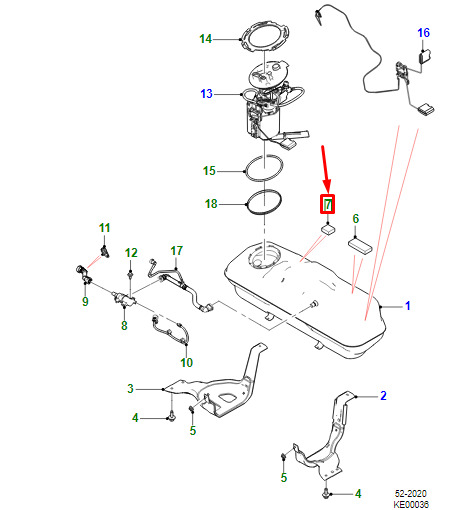 14
16
13
15
18
7
6
11
12
17
9
8
10
1
3
4
5
2
5
4
52-2020
KE00036