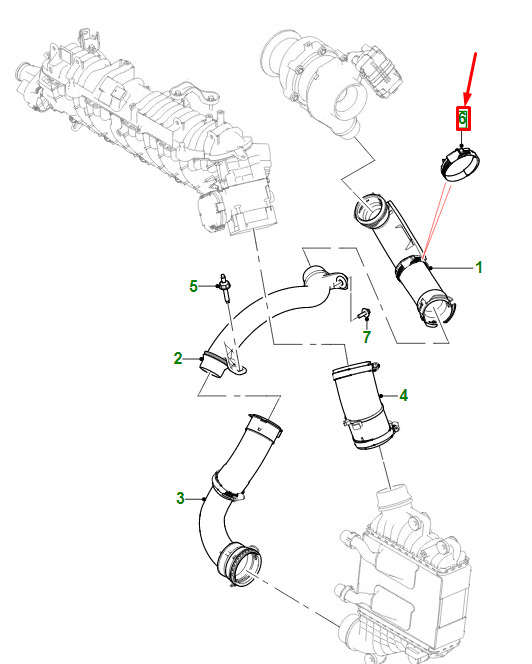 6
1
5
7
2
4
3