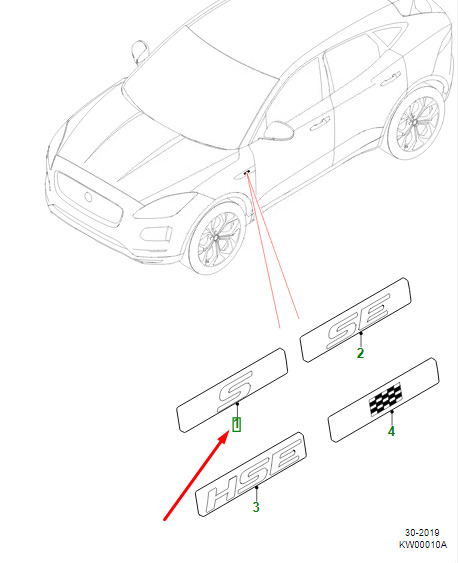 SE
2
S
1
4
HSE
3
30-2019
KW00010A