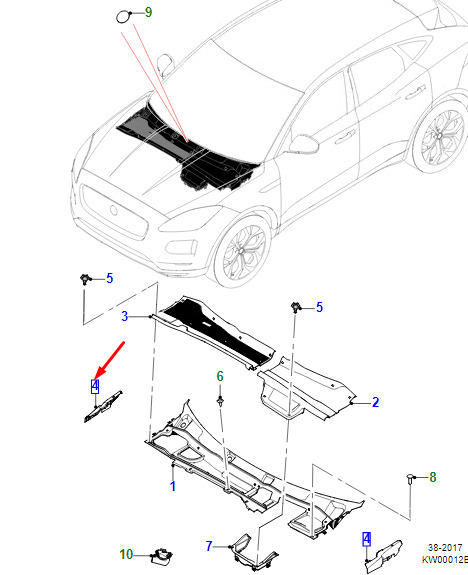 9

5

3

5

4

6

2

1

8

10

7

4

38-2017
KW00012E