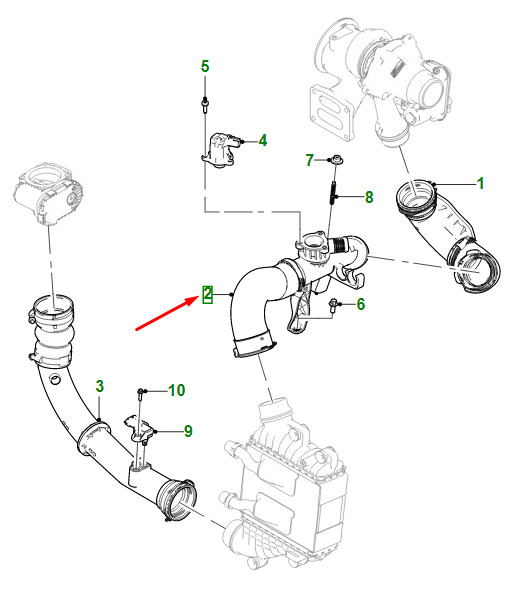 5
4
7
8
1
2
6
3
10
9