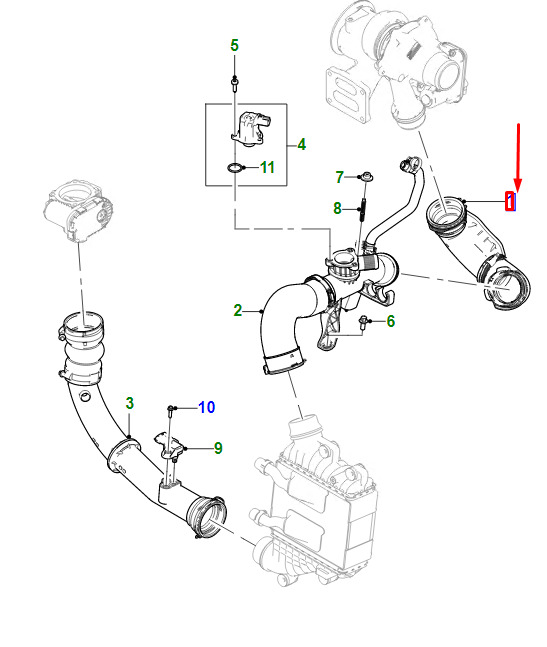 5
4
11
7
8
1
2
6
3
10
9