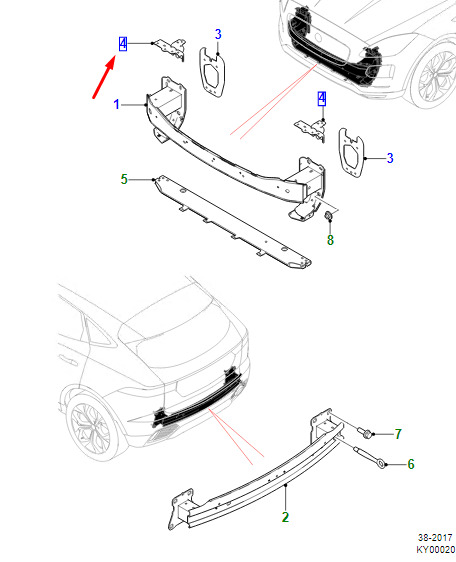 4
3
1
4
3
5
8
7
6
2
38-2017
KY00020