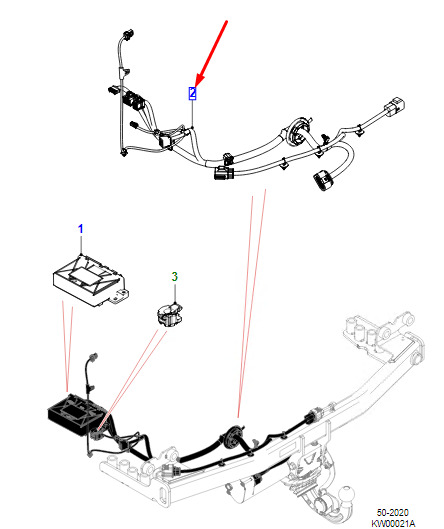 2

1

3

50-2020
KW00021A