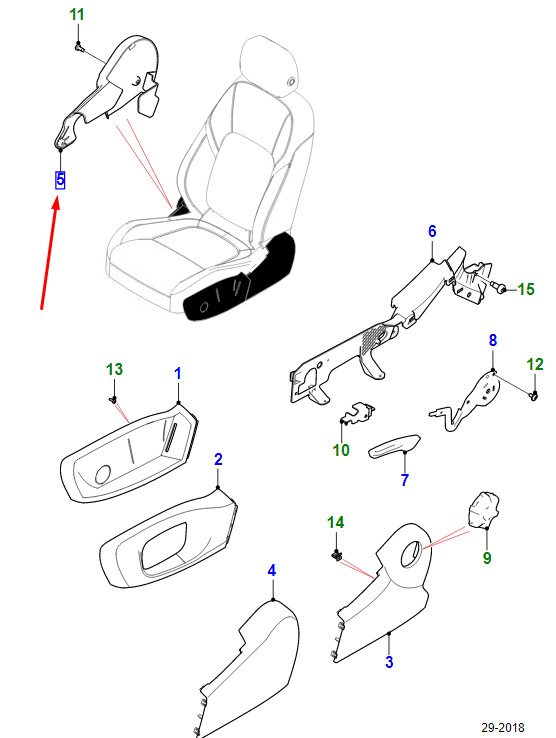 11
5
6
15
8
12
13
1
10
7
2
14
9
4
3
29-2018