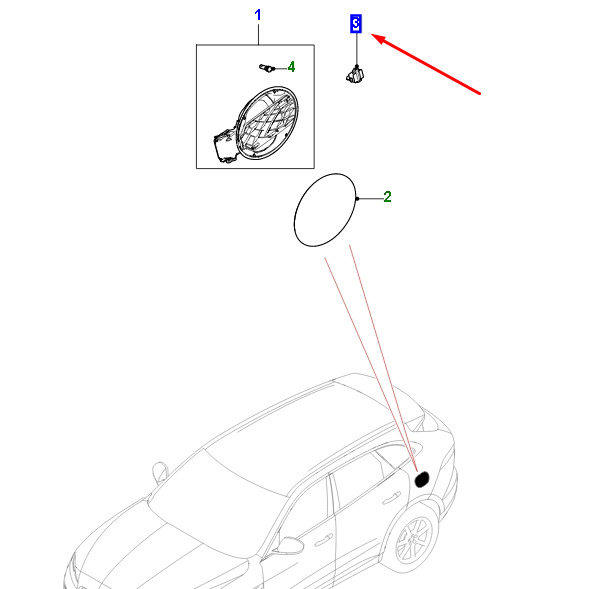 1

3

4

2