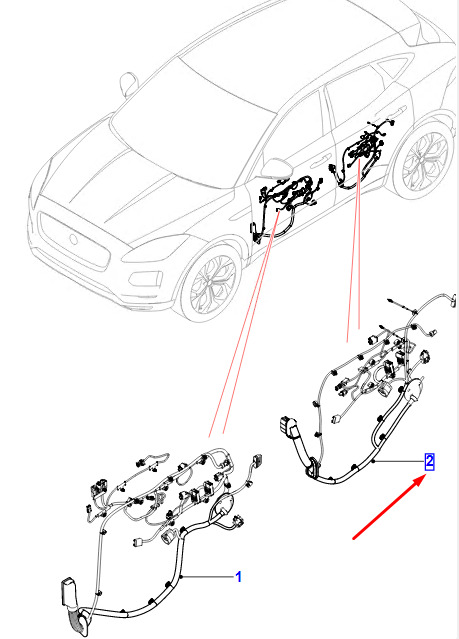 2

1