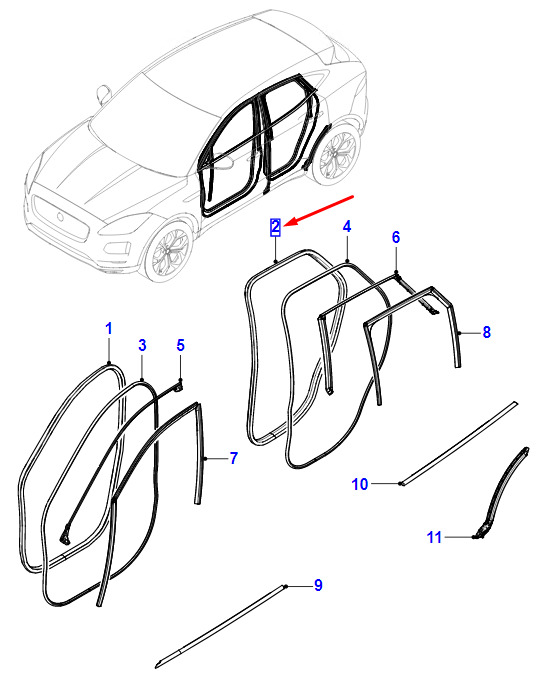 2
4
6
8
1
3
5
7
10
11
9