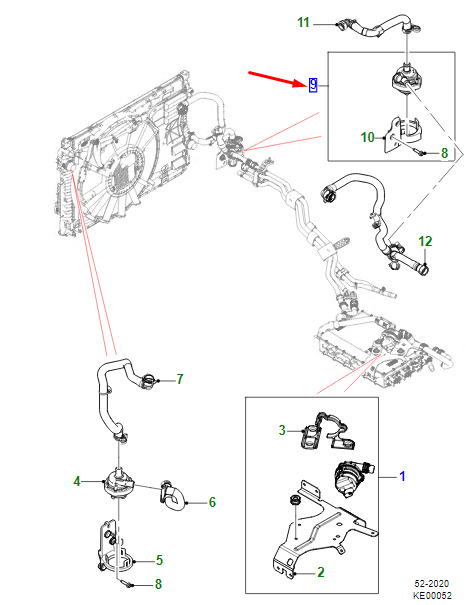 11
9
10
8
12
7
3
1
4
6
5
2
8
52-2020
KE00052