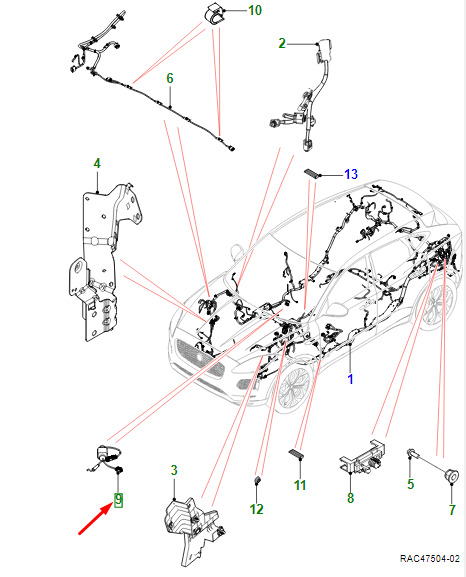 10
2
6
4
13
1
9
3
12
11
8
5
7
RAC47504-02