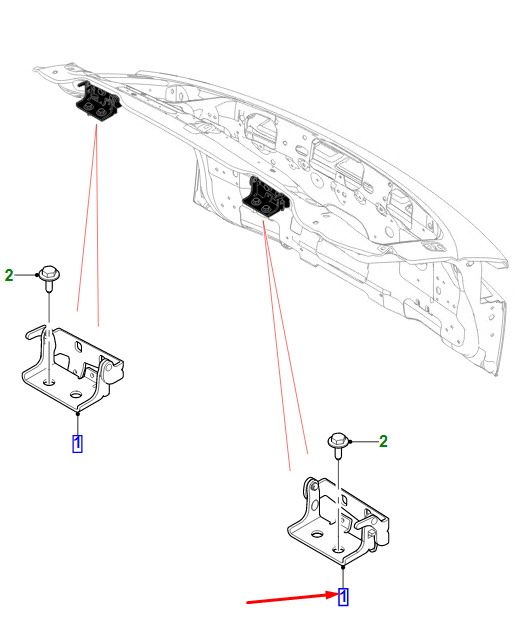 2
1
2
1