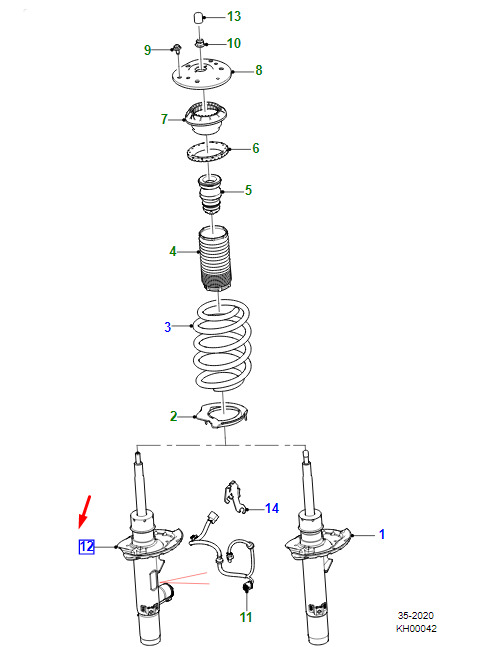 13
9
10
8
7
6
5
4
3
2
14
12
1
11
35-2020
KH00042