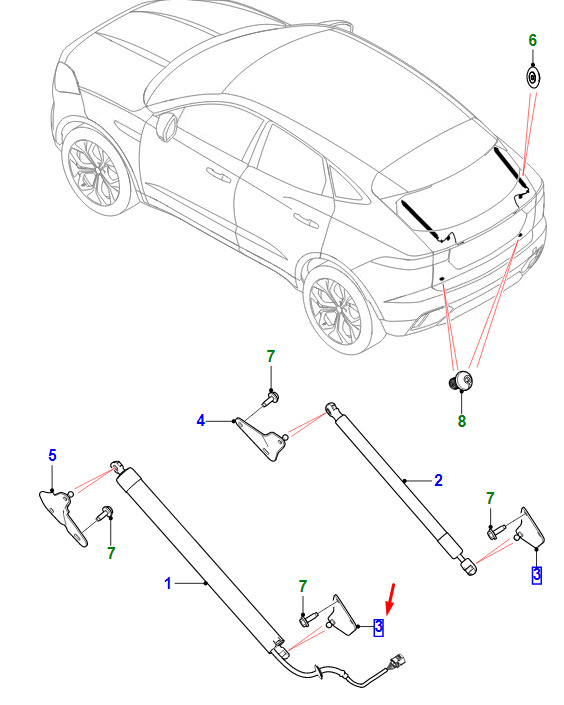 6
7
4
8
5
2
7
7
1
7
3
3