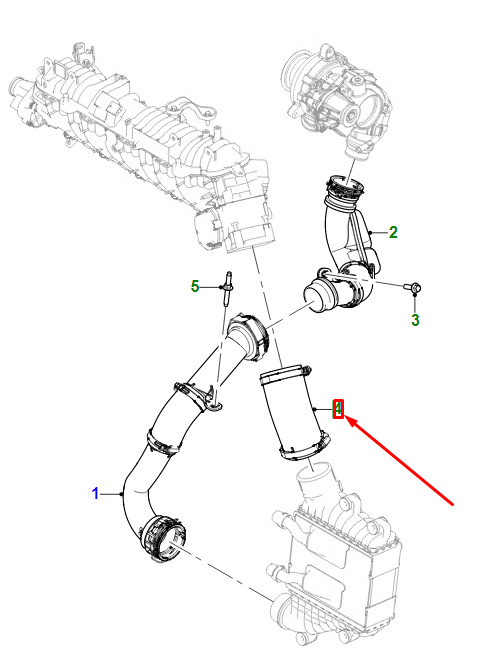 2

5

3

4

1