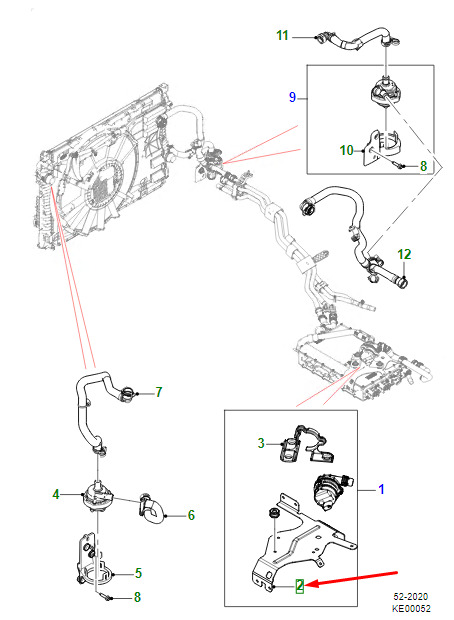 11
9
10
8
12
7
3
1
4
6
5
8
2
52-2020
KE00052