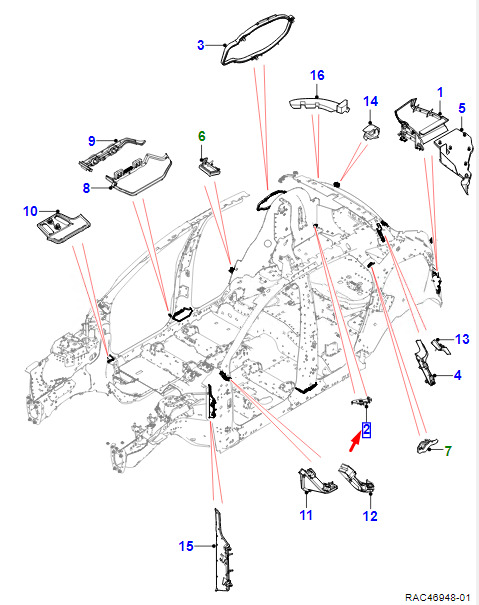 3
16
14
1
5
9
6
8
10
13
4
2
7
11
12
15
RAC46948-01