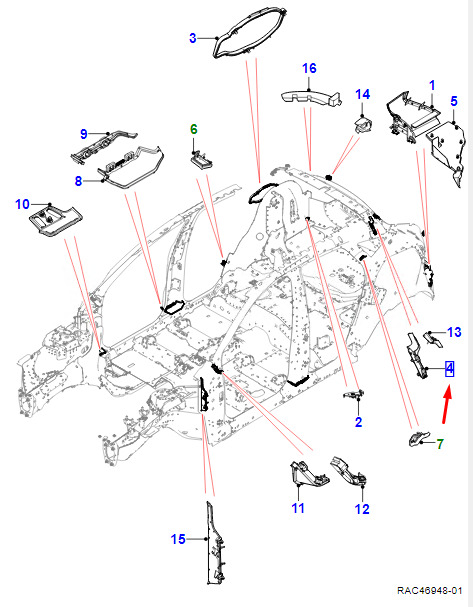 3
16
14
1
5
9
6
8
10
13
4
2
7
11
12
15
RAC46948-01