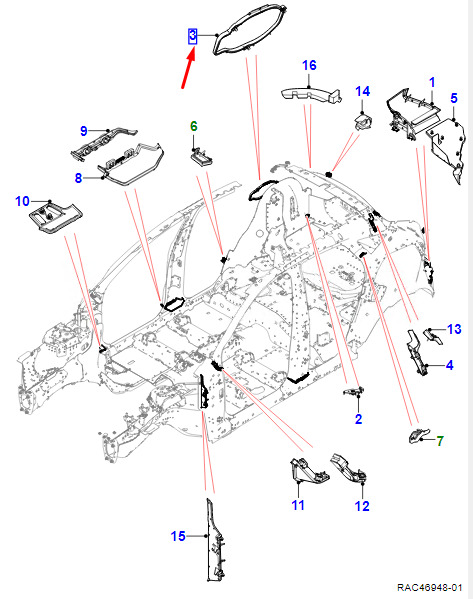 3
16
14
1
5
9
6
8
10
13
4
2
7
11
12
15
RAC46948-01