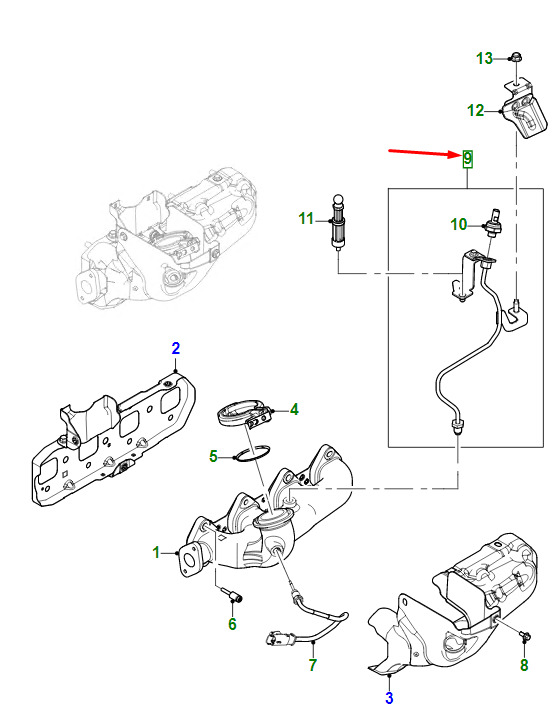 13
12
9
11
10
2
4
5
1
6
7
8
3