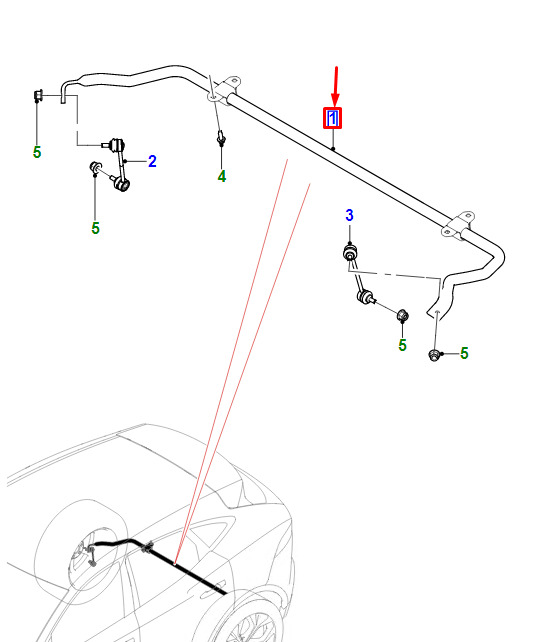 1
5
2
4
5
3
5
5