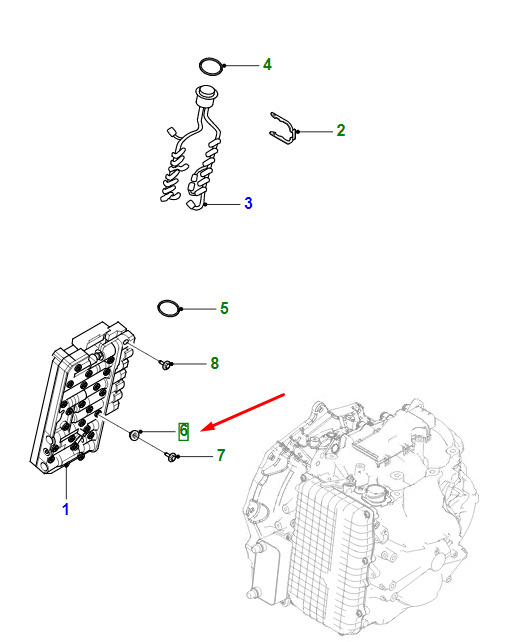 4
2
3
5
8
6
7
1