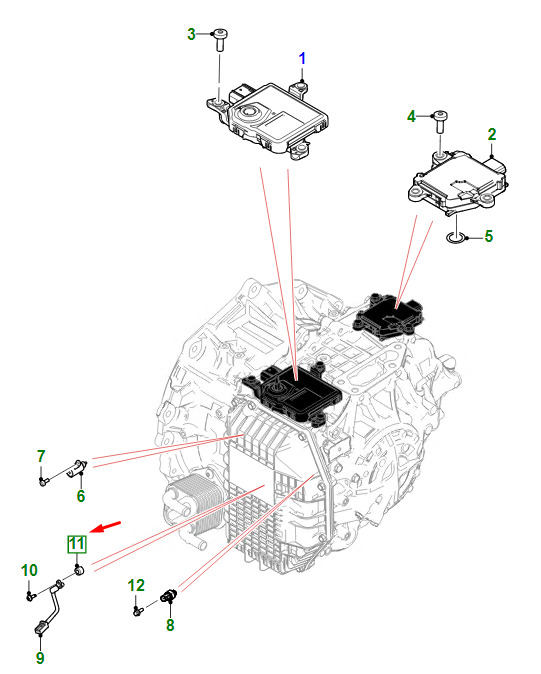 3
1
4
2
5
7
6
11
10
12
8
9