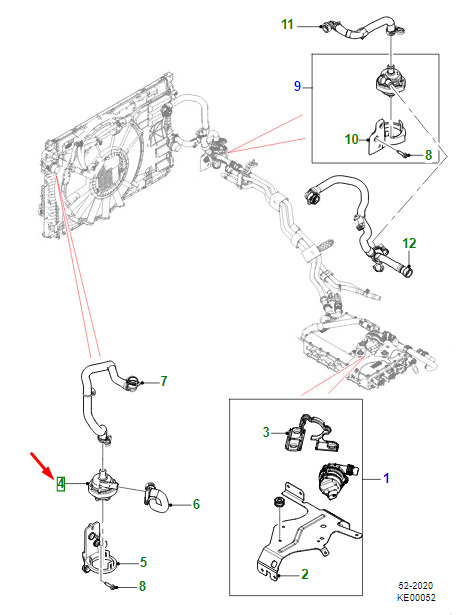 11
9
10
8
12
7
3
1
4
6
5
2
8
52-2020
KE00052