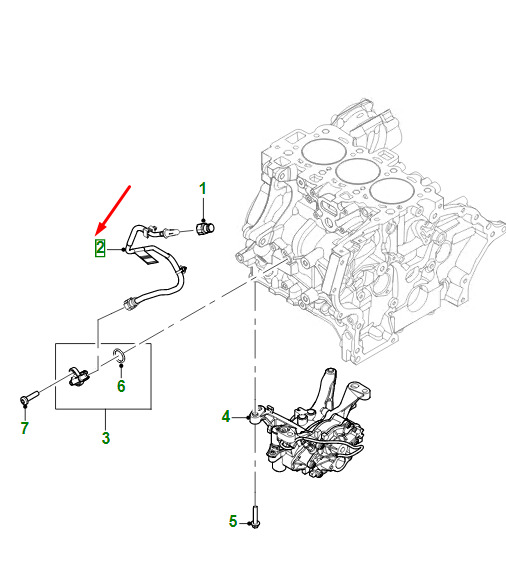 1
2
6
7
3
4
5