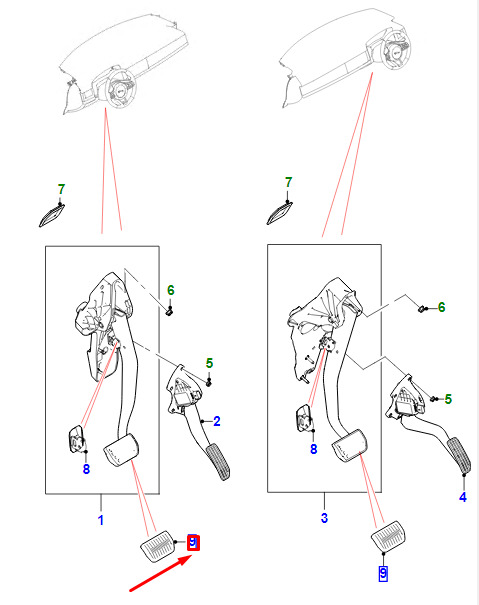 7
6
5
2
8
1
9
7
6
5
8
4
3
9