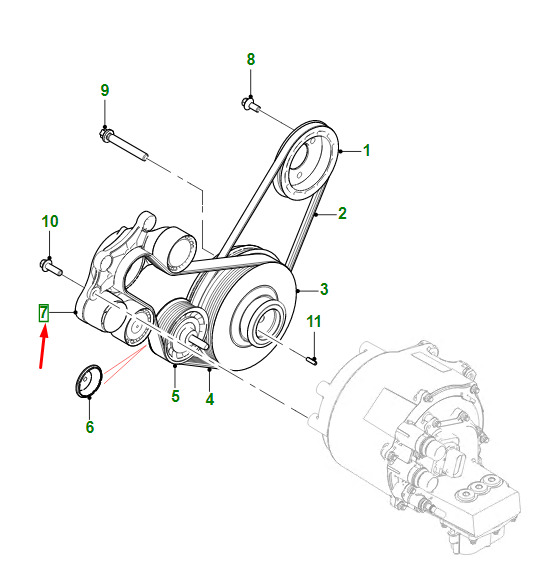 8
9
1
2
10
3
7
11
5
4
6