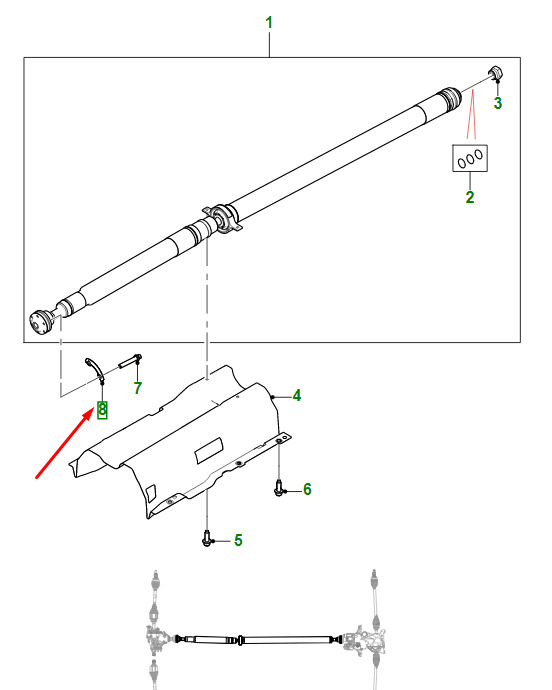 1
3
2
7
8
4
6
5