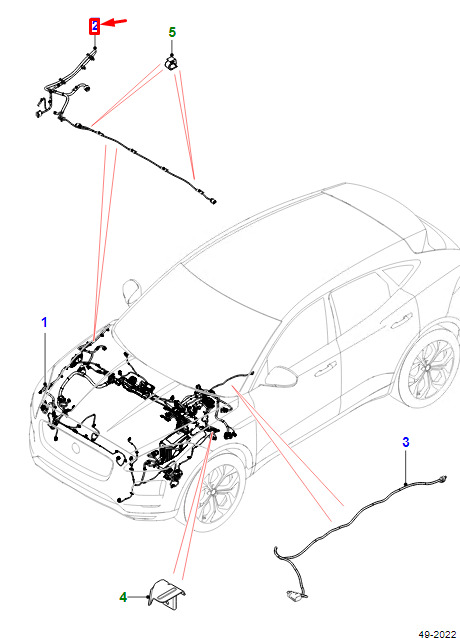 2
5
1
3
4
49-2022