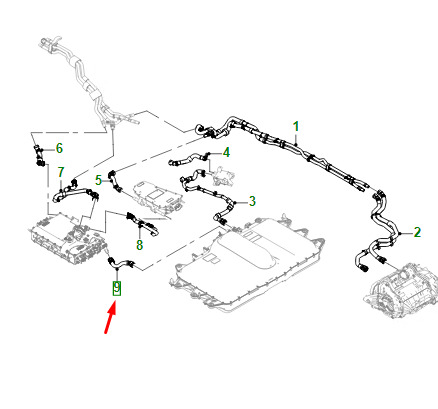 1
6
4
7
5
3
2
8
9