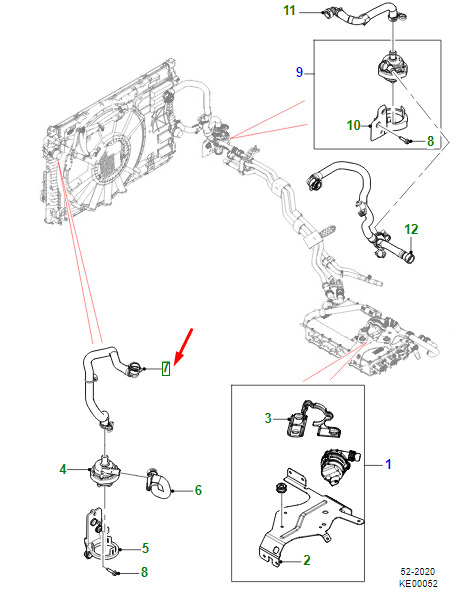 11

9

10

8

12

7

3

1

4

6

5

2

8

52-2020
KE00052