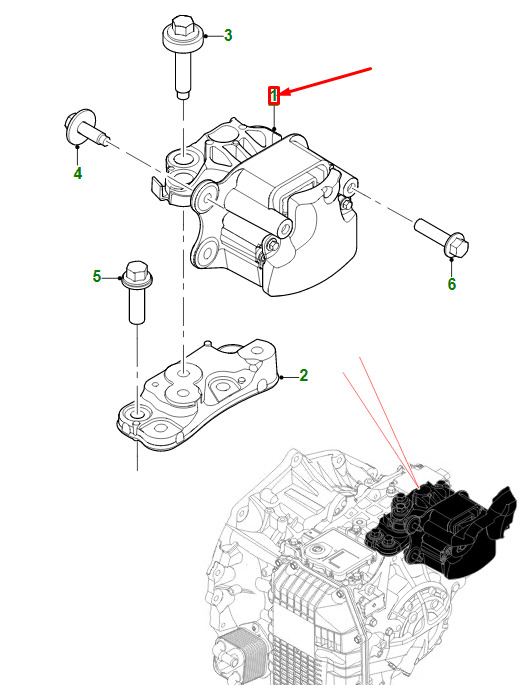 3
1
4
6
5
2