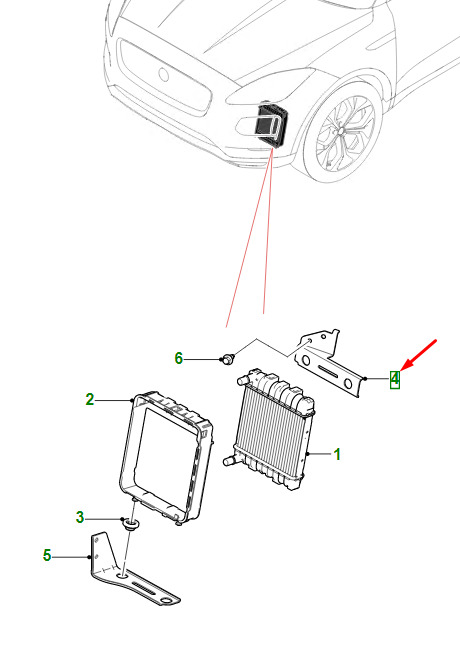 6
4
2
1
3
5