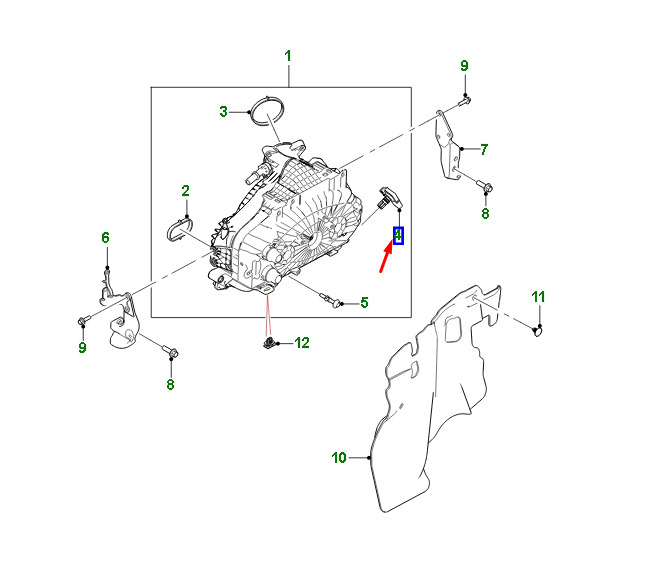 1
9
3
7
2
8
4
6
5
11
9
12
8
10