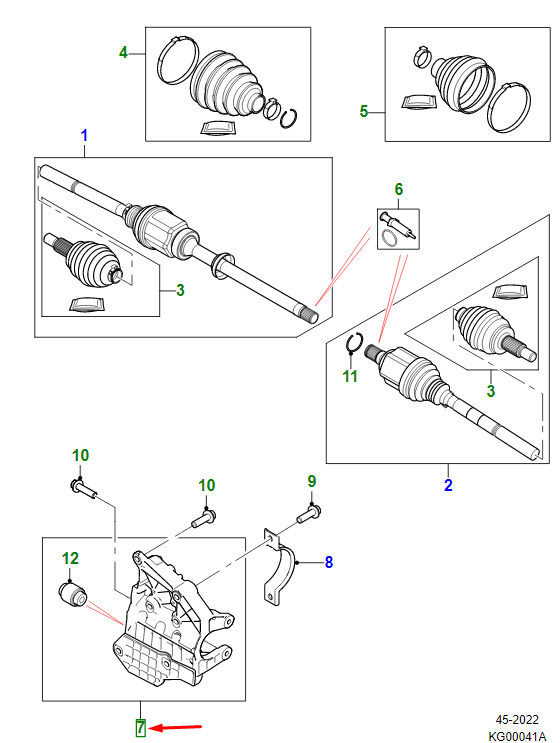 4

5

1

6

3

11

3

2

10

10

9

12

8

7

45-2022
KG00041A