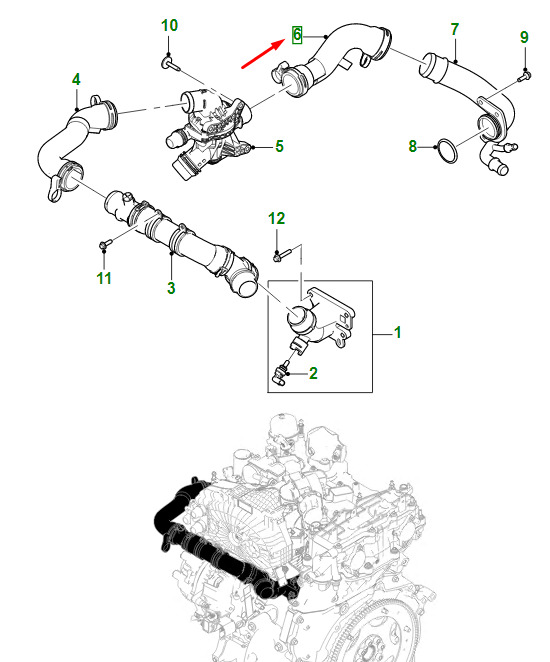 10
6
7
9
4
5
8
12
11
3
1
2