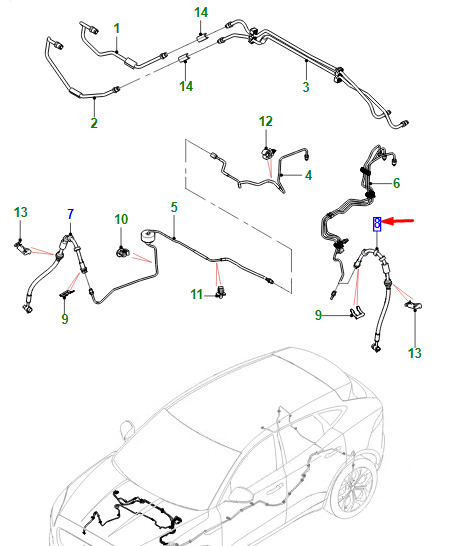 14
1
14
3
2
12
4
6
13
7
10
5
8
11
9
9
13