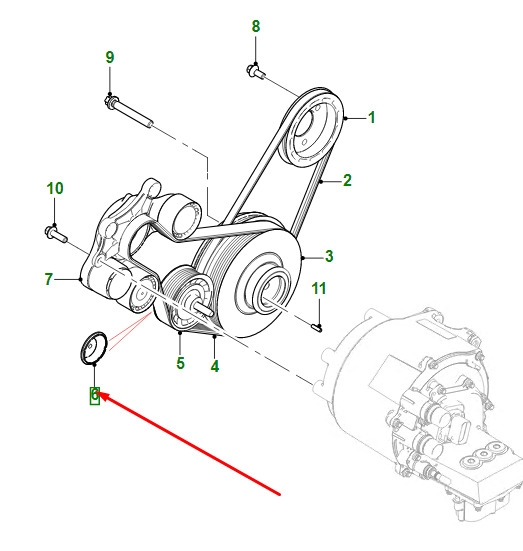 8
9
1
2
10
3
7
11
5
4
6