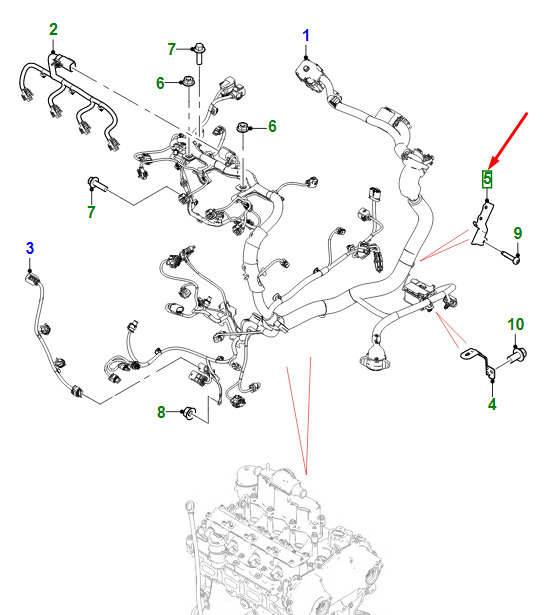 2
7
1
6
6
5
7
9
3
10
8
4