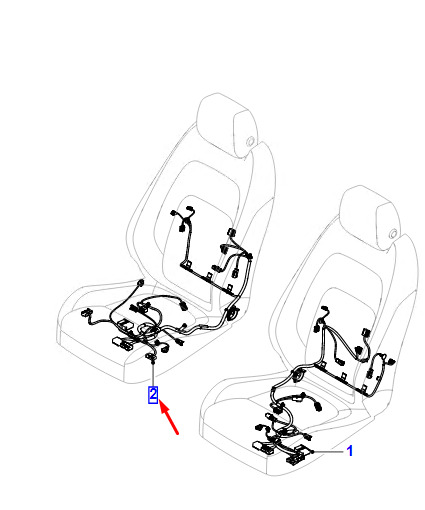 2
1