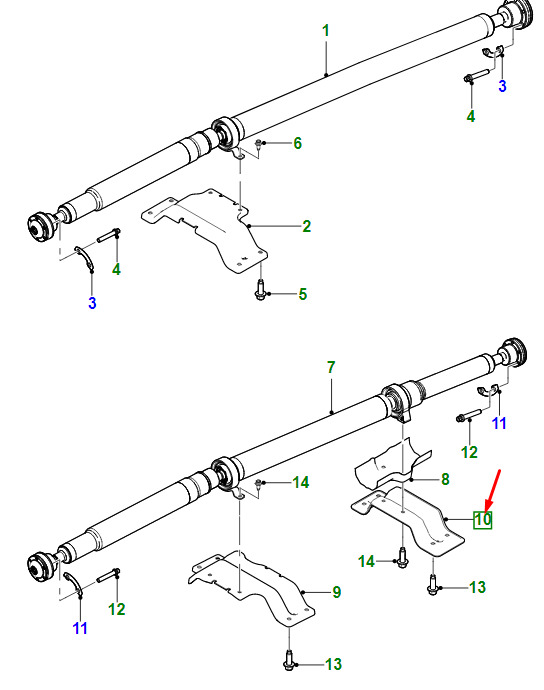 1
3
4
6
2
4
3
5
7
11
12
14
8
10
14
13
9
12
11
13