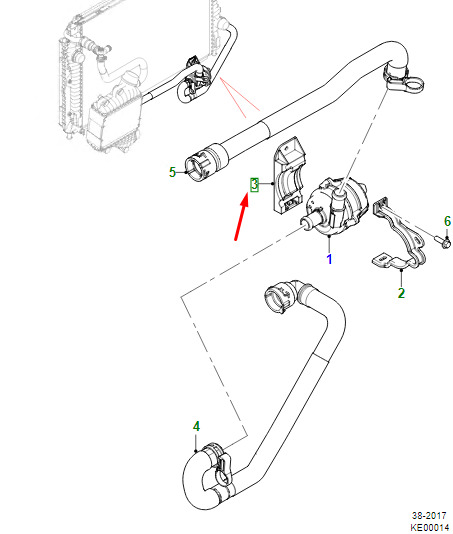 5
3
6
1
2
4
38-2017
KE00014