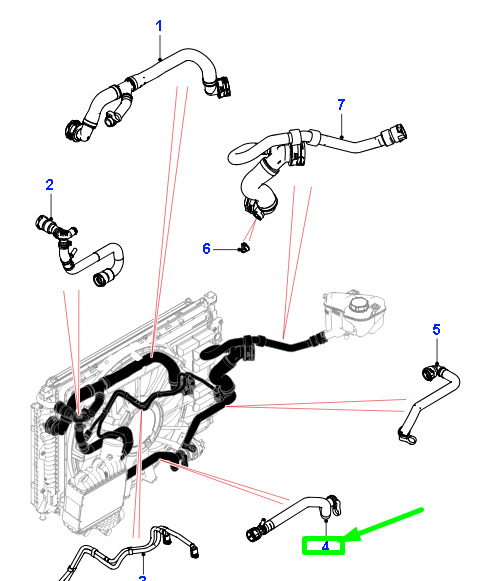 1
7
2
6
5
4
3