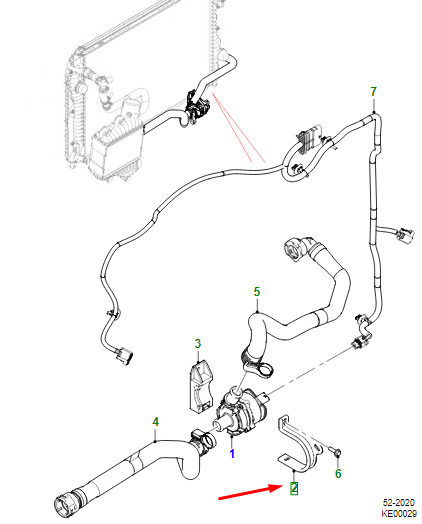 7
5
3
4
1
6
2
52-2020
KE00029