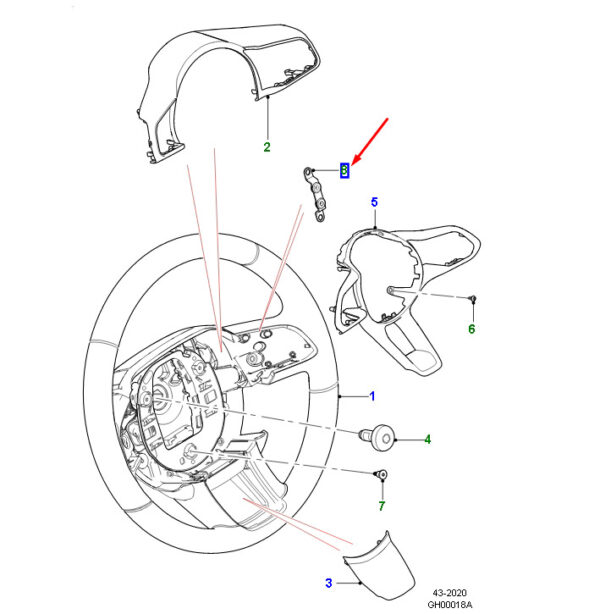 2
8
5
6
1
4
7
3
43-2020
GH00018A